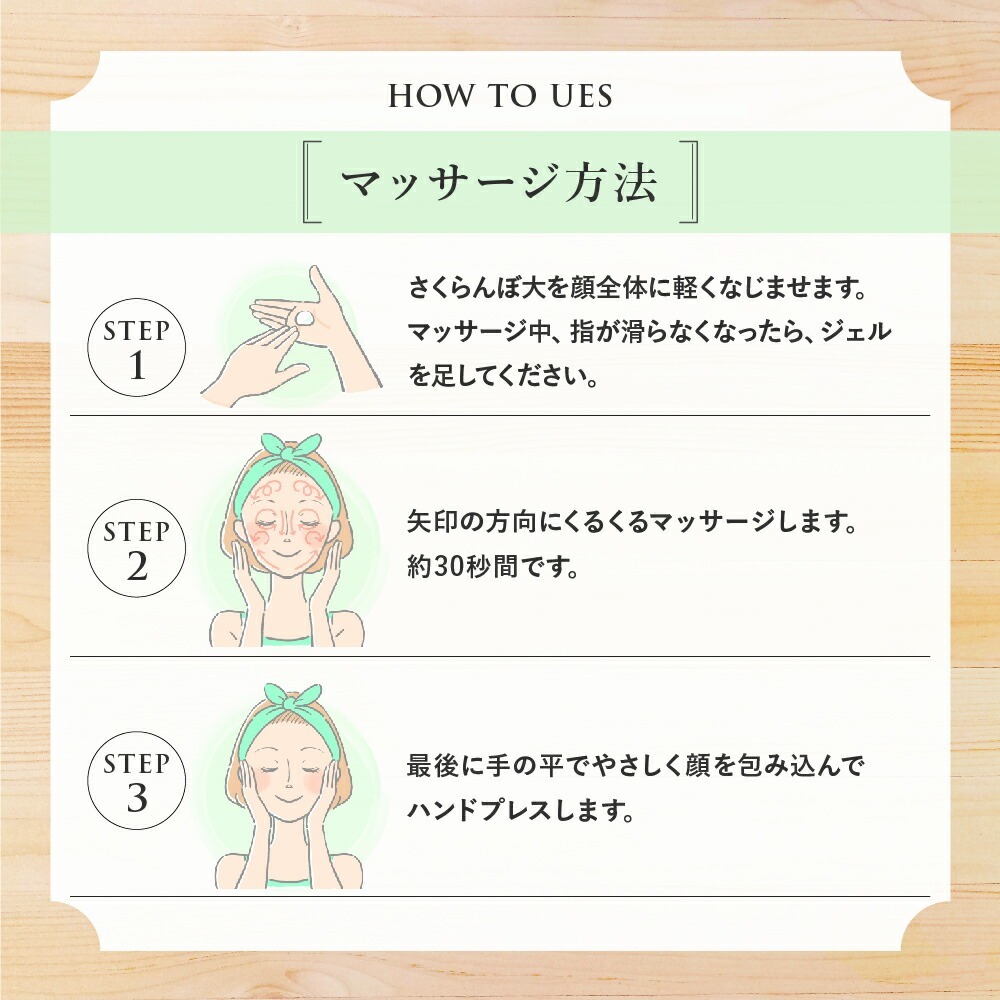 HOW TO UES

マッサージ方法

STEP 1

さくらんぼ大を顔全体に軽くなじませます。マッサージ中、指が滑らなくなったら、ジェルを足してください。

STEP 2

矢印の方向にくるくるマッサージします。約30秒間です。

STEP 3

最後に手の平でやさしく顔を包み込んでハンドプレスします。