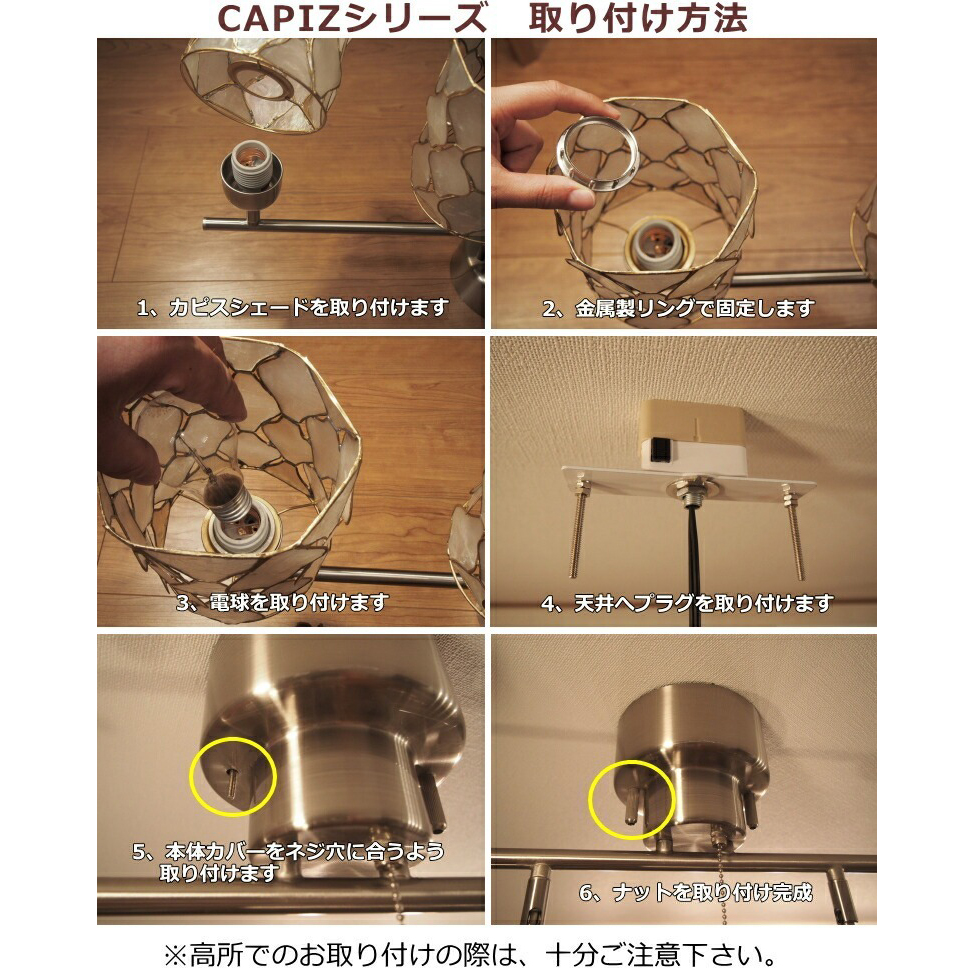 CAPIZシリーズ　取り付け方法

1、カピスシェードを取り付けます

2、金属製リングで固定します

3、電球を取り付けます

4、天井へプラグを取り付けます

5、本体カバーをネジ穴に合うよう取り付けます

6、ナットを取り付け完成

※高所でのお取り付けの際は、十分ご注意下さい。