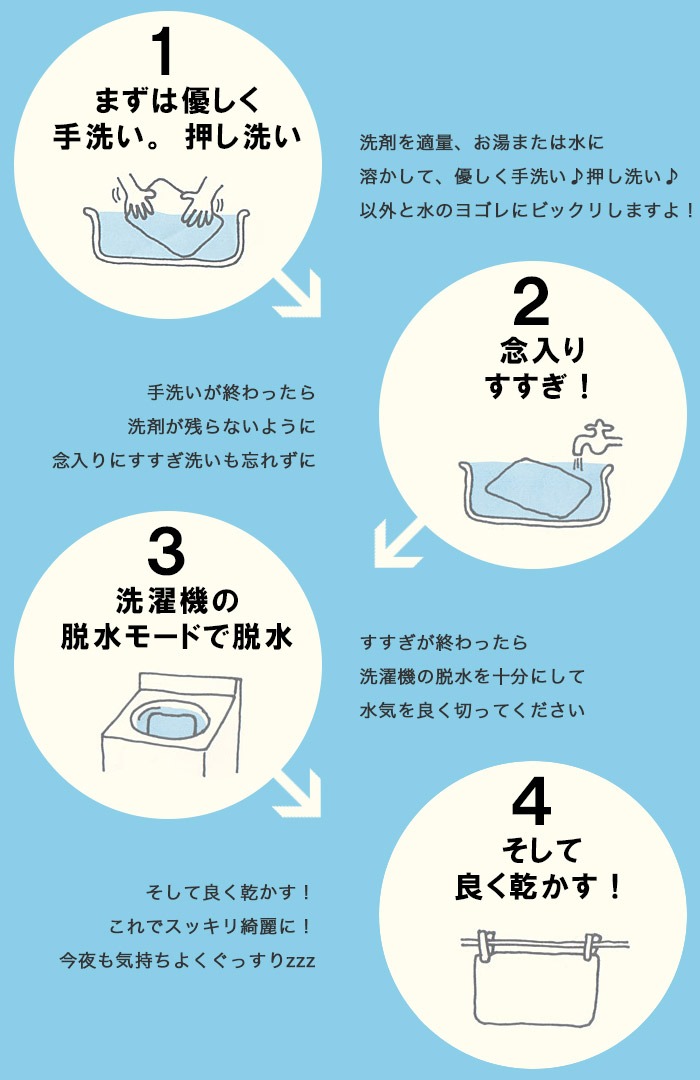 1
まずは優しく
手洗い。 押し洗い

洗剤を適量、お湯または水に
溶かして、優しく手洗い♪押し洗い♪
以外と水のヨゴレにビックリしますよ！

2
念入り
すすぎ！

手洗いが終わったら
洗剤が残らないように
念入りにすすぎ洗いも忘れずに

3
洗濯機の
脱水モードで脱水

すすぎが終わったら
洗濯機の脱水を十分にして
水気を良く切ってください

4
そして
良く乾かす！

そして良く乾かす！
これでスッキリ綺麗に！
今夜も気持ちよくぐっすりzzz