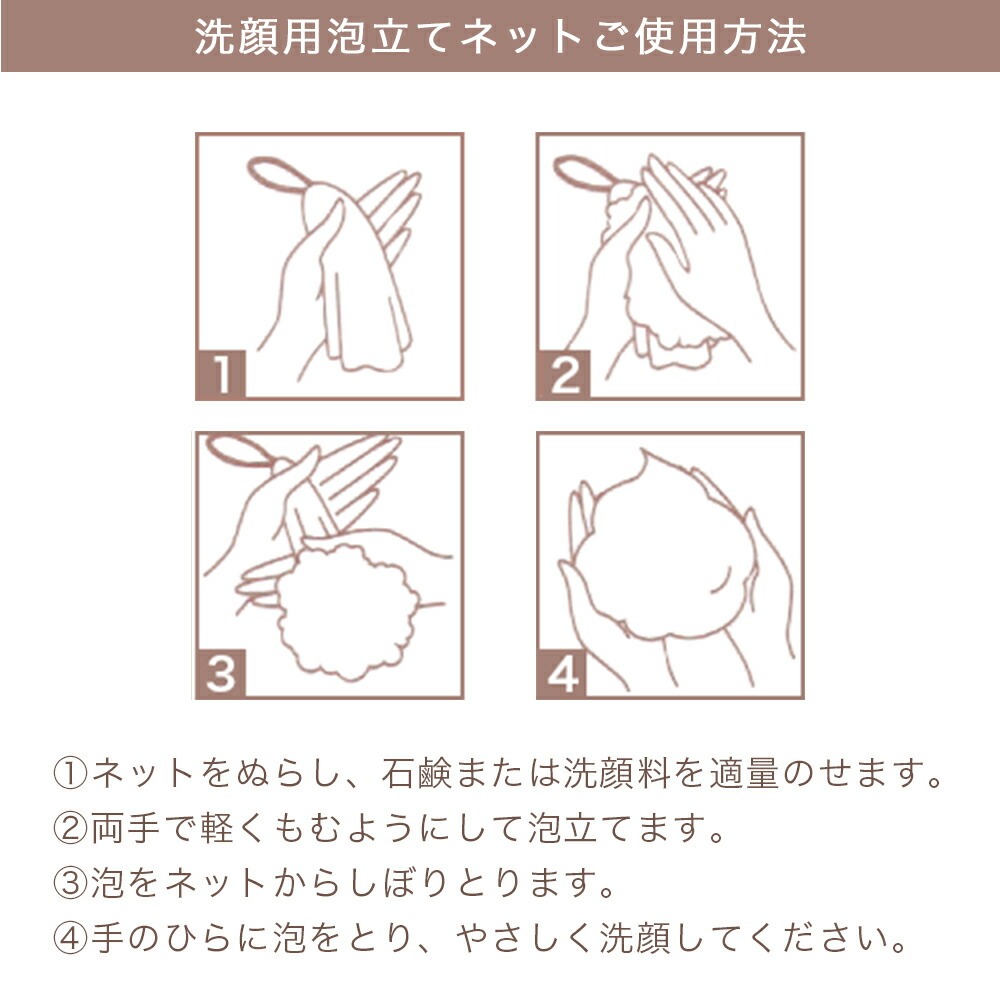 洗顔用泡立てネットご使用方法

1

2

3

4

①ネットをぬらし、石鹸または洗顔料を適量のせます。
②両手で軽くもむようにして泡立てます。
③泡をネットからしぼりとります。
④手のひらに泡をとり、やさしく洗顔してください。