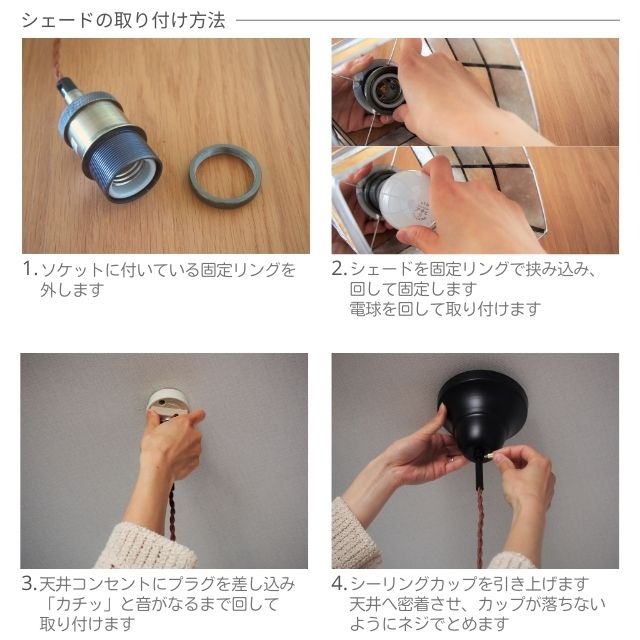 シェードの取り付け方法

1. ソケットに付いている固定リングを外します

2. シェードを固定リングで挟み込み、回して固定します
電球を回して取り付けます

3. 天井コンセントにプラグを差し込み「カチッ」と音がなるまで回して取り付けます

4. シーリングカップを引き上げます
天井へ密着させ、カップが落ちないようにネジでとめます